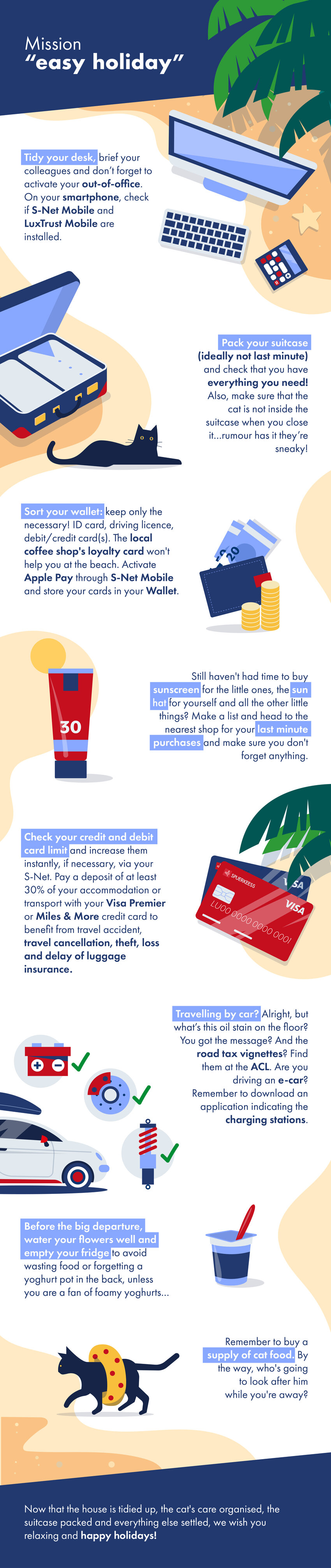 Mission
"easy holiday"

Tidy your desk, brief your colleagues and don't forget to activate your out-of-office. On your smartphone, check if S-Net Mobile and LuxTrust Mobile are installed.

Pack your suitcase (ideally not last minute) and check that you have everything you need! Also, make sure that the cat is not inside the suitcase when you close it...rumour has it they're sneaky!

Sort your wallet: keep only the necessary! ID card, driving licence, debit/credit card(s). The local coffee shop's loyalty card won't help you at the beach. Activate Apple Pay through S-Net Mobile and store your cards in your Wallet.

20

30

Still haven't had time to buy sunscreen for the little ones, the sun hat for yourself and all the other little things? Make a list and head to the nearest shop for your last minute purchases and make sure you don't forget anything.

Check your credit and debit card limit and increase them instantly, if necessary, via your S-Net. Pay a deposit of at least 30% of your accommodation or transport with your Visa Premier or Miles & More credit card to benefit from travel accident, travel cancellation, theft, loss and delay of luggage insurance.

SPUERKEESS
VISA
LU00 0000 0000 0001
VISA

Travelling by car? Alright, but what's this oil stain on the floor? You got the message? And the road tax vignettes? Find them at the ACL. Are you driving an e-car? Remember to download an application indicating the charging stations.

Before the big departure, water your flowers well and empty your fridge to avoid wasting food or forgetting a yoghurt pot in the back, unless you are a fan of foamy yoghurts...

Remember to buy a supply of cat food. By the way, who's going to look after him while you're away?

Now that the house is tidied up, the cat's care organised, the suitcase packed and everything else settled, we wish you relaxing and happy holidays!